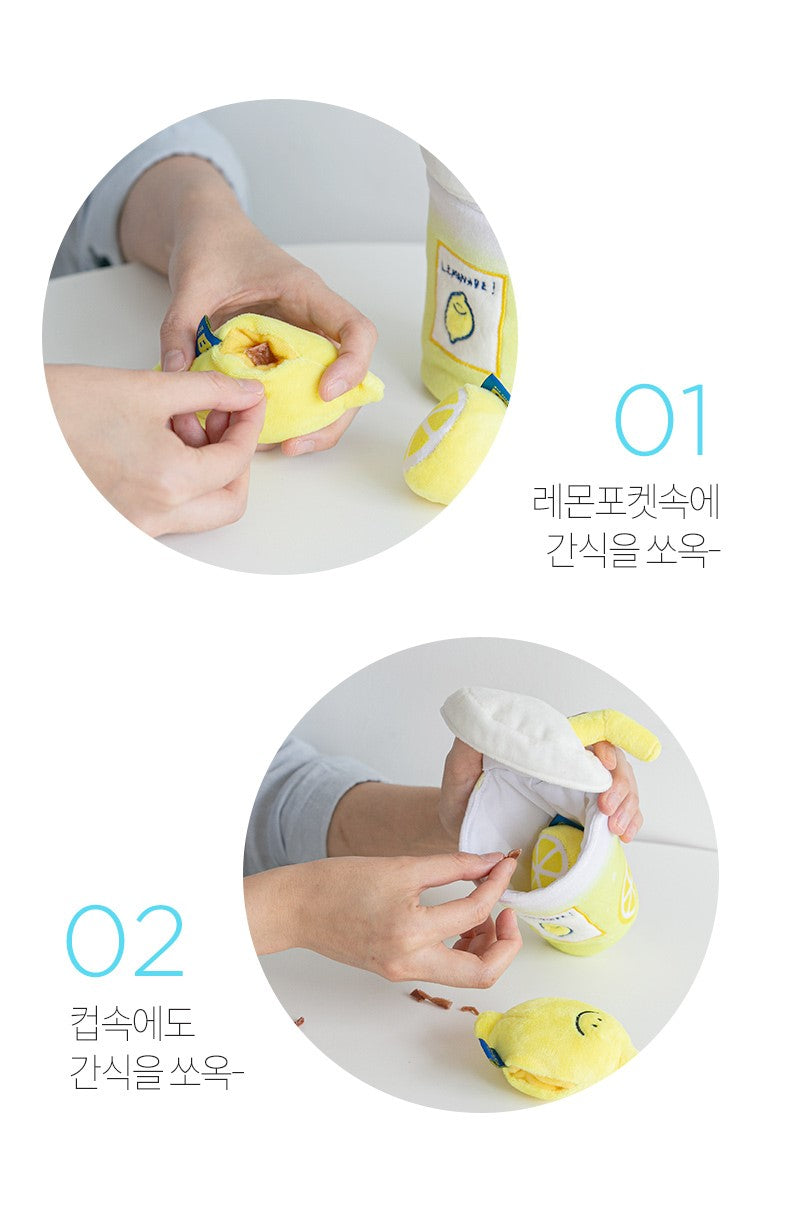 LEMONADE!

01
레몬포켓속에
간식을 쏘옥-

02
컵속에도
간식을 쏘옥-